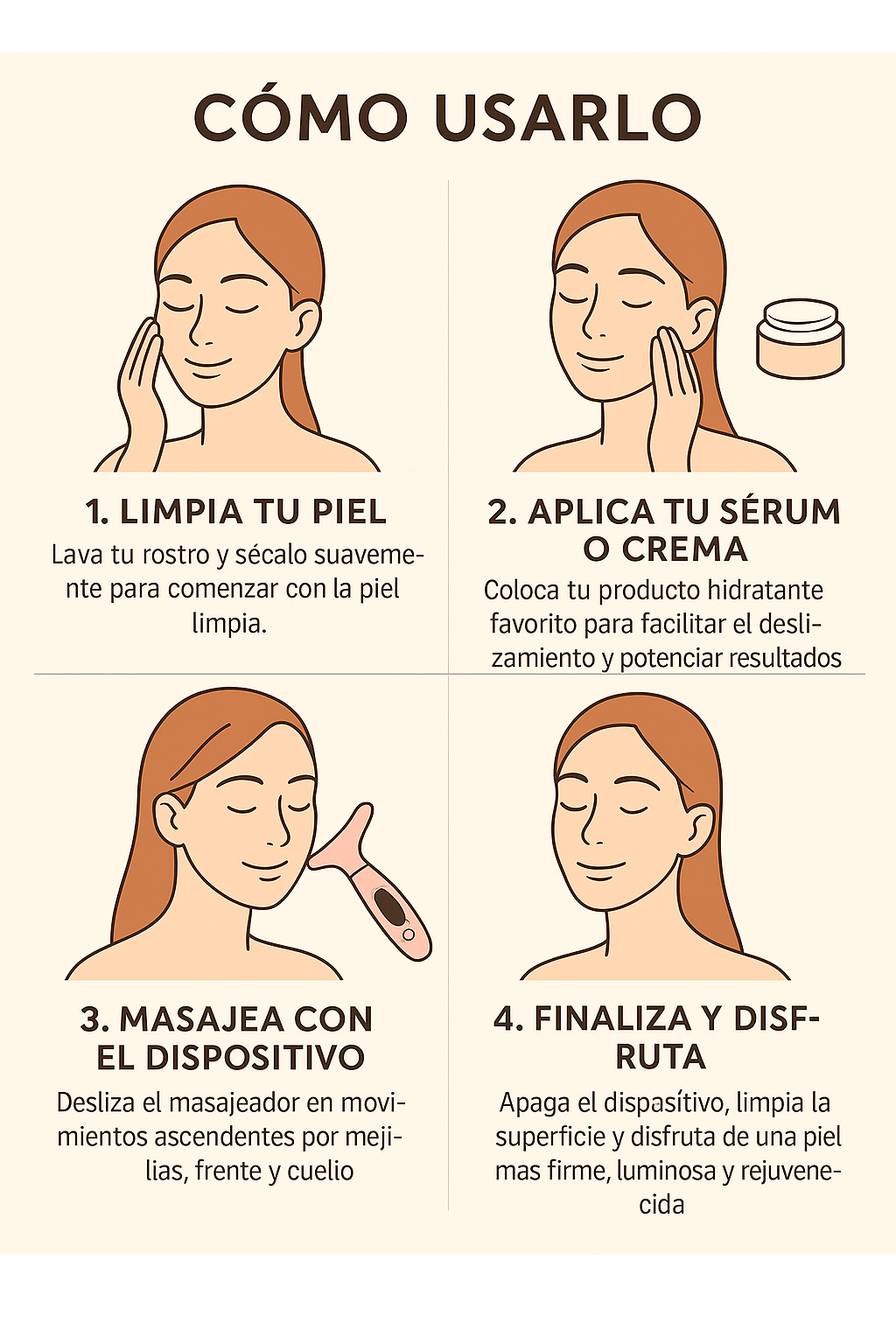 CÓMO USARLO

1. LIMPIA TU PIEL
Lava tu rostro y sécalo suavemente para comenzar con la piel limpia.

2. APLICA TU SÉRUM O CREMA
Coloca tu producto hidratante favorito para facilitar el deslizamiento y potenciar resultados

3. MASAJEA CON EL DISPOSITIVO
Desliza el masajeador en movimientos ascendentes por mejilias, frente y cuelio

4. FINALIZA Y DISFRUTA
Apaga el dispasítivo, limpia la superficie y disfruta de una piel mas firme, luminosa y rejuvenecida